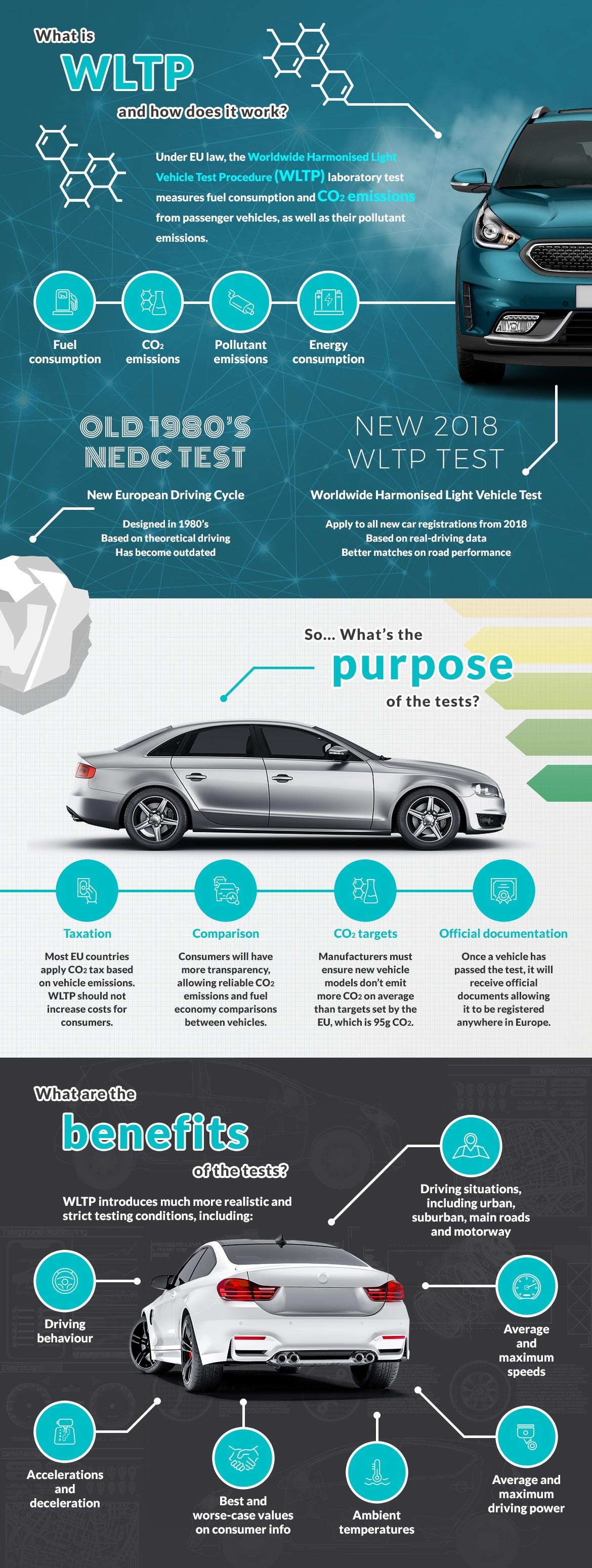 What is
WLTP
and how does it work?

Under EU law, the Worldwide Harmonised Light Vehicle Test Procedure (WLTP) laboratory test measures fuel consumption and $CO_2$ emissions from passenger vehicles, as well as their pollutant emissions.

Fuel consumption

$CO_2$ emissions

Pollutant emissions

Energy consumption

OLD 1980'S NEDC TEST

New European Driving Cycle

Designed in 1980's
Based on theoretical driving
Has become outdated

NEW 2018 WLTP TEST

Worldwide Harmonised Light Vehicle Test

Apply to all new car registrations from 2018
Based on real-driving data
Better matches on road performance

So... What's the
purpose
of the tests?

Taxation

Most EU countries apply $CO_2$ tax based on vehicle emissions. WLTP should not increase costs for consumers.

Comparison

Consumers will have more transparency, allowing reliable $CO_2$ emissions and fuel economy comparisons between vehicles.

$CO_2$ targets

Manufacturers must ensure new vehicle models don't emit more $CO_2$ on average than targets set by the EU, which is 95g $CO_2$.

Official documentation

Once a vehicle has passed the test, it will receive official documents allowing it to be registered anywhere in Europe.

What are the
benefits
of the tests?

WLTP introduces much more realistic and strict testing conditions, including:

Driving situations, including urban, suburban, main roads and motorway

Driving behaviour

Average and maximum speeds

Accelerations and deceleration

Best and worse-case values on consumer info

Ambient temperatures

Average and maximum driving power